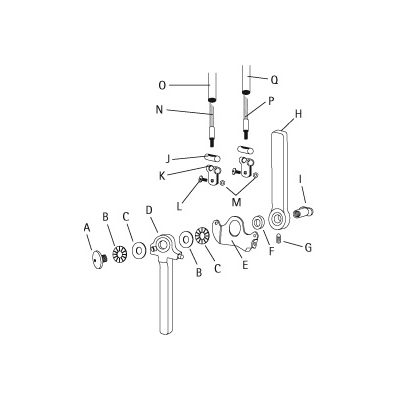 O
Q
N
P
H
J
K
I
L
M
A
B
C
D
B
C
E
F
G