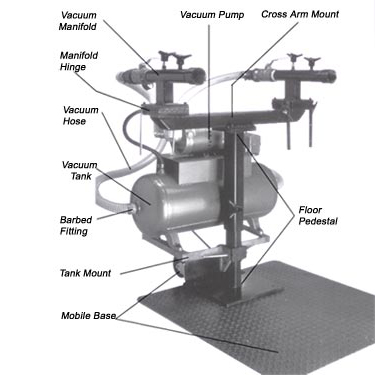 Vacuum Manifold

Vacuum Pump

Cross Arm Mount

Manifold Hinge

Vacuum Hose

Vacuum Tank

Barbed Fitting

Floor Pedestal

Tank Mount

Mobile Base