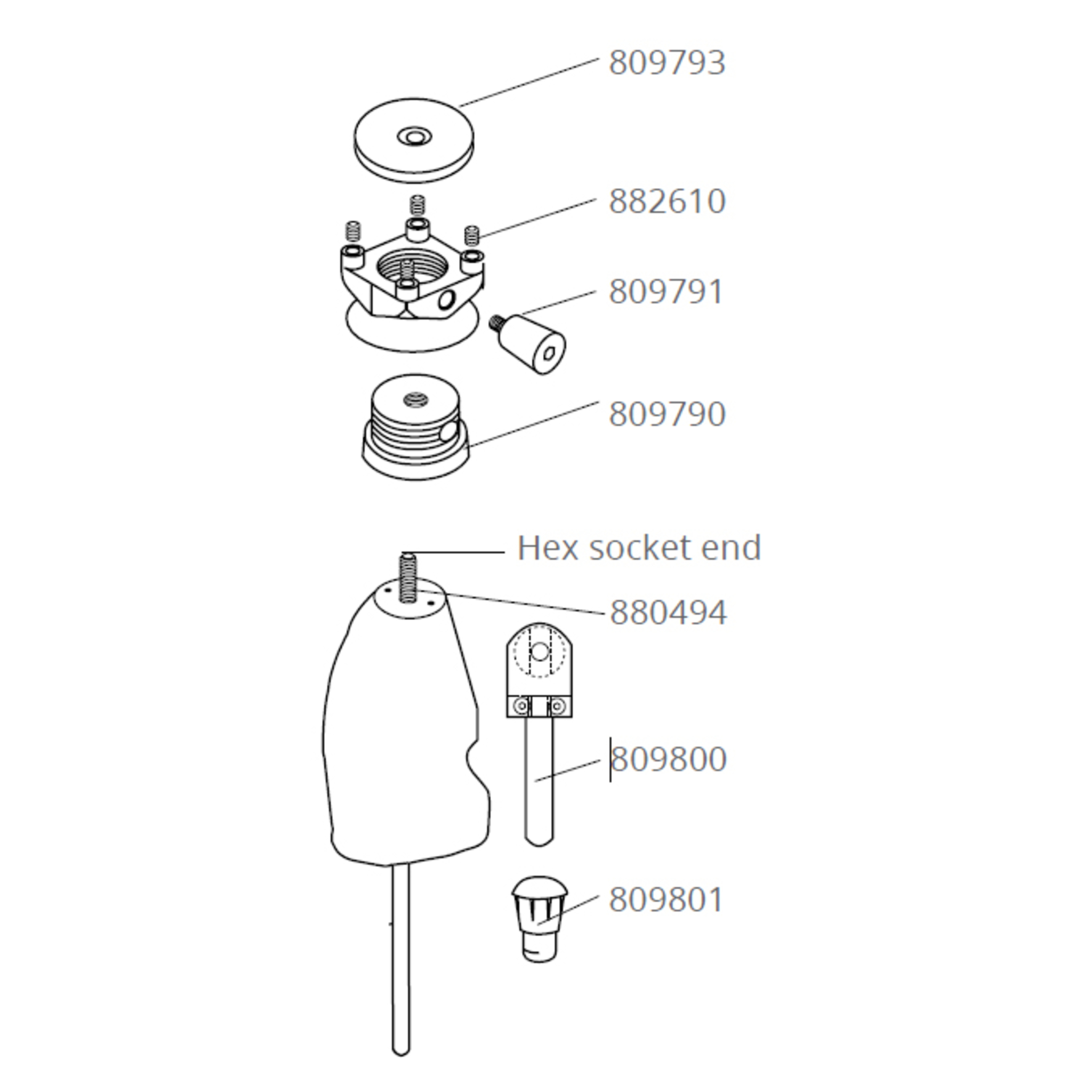 809793

882610

809791

809790

Hex socket end

880494

809800

809801